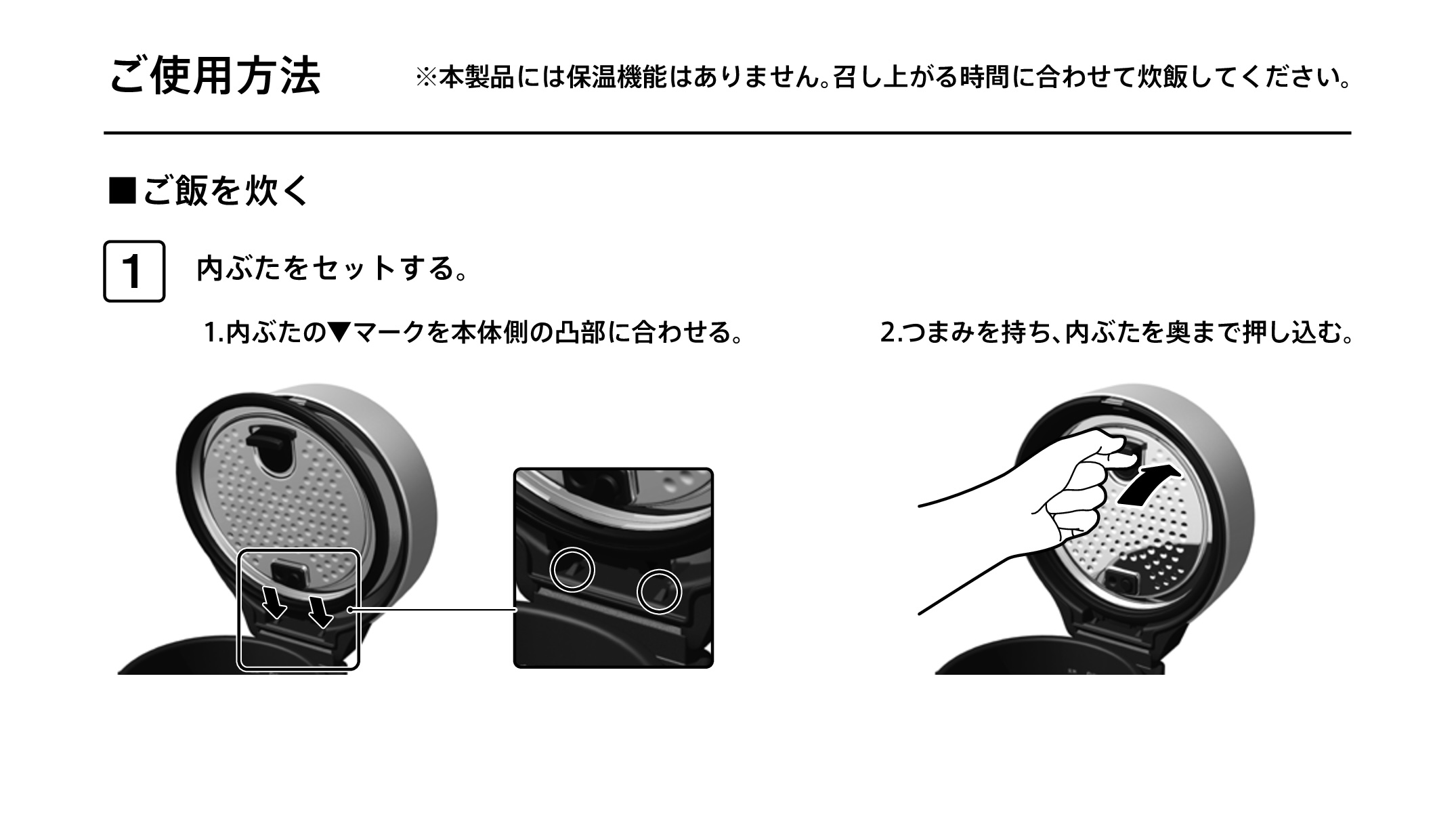 ご使用方法

※本製品には保温機能はありません。召し上がる時間に合わせて炊飯してください。

■ご飯を炊く

1 内ぶたをセットする。

1.内ぶたの▼マークを本体側の凸部に合わせる。

2.つまみを持ち、内ぶたを奥まで押し込む。